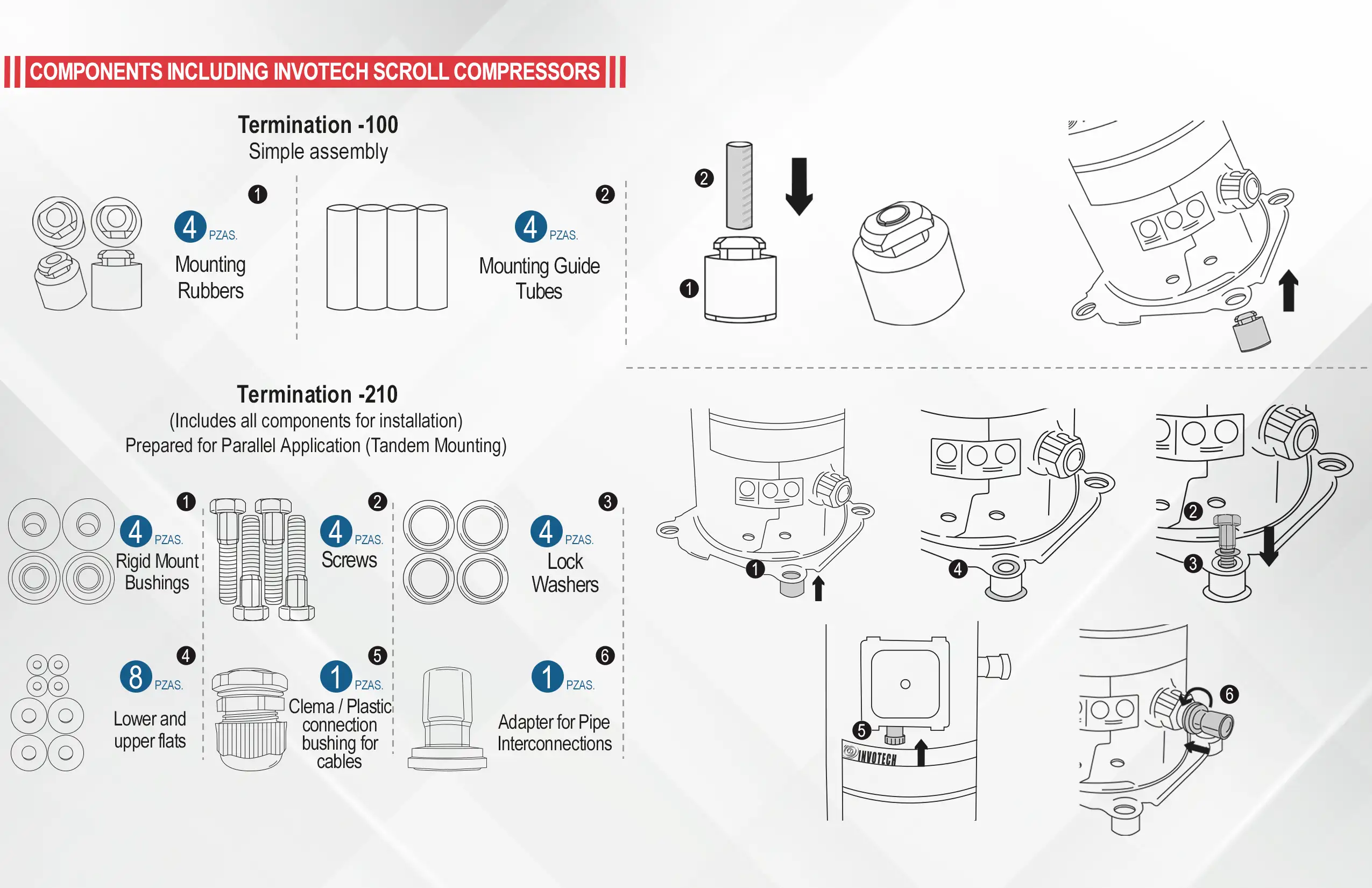 COMPONENTS INCLUDING INVOTECH SCROLL COMPRESSORS

Termination -100
Simple assembly

1
4 PZAS.
Mounting Rubbers

2
4 PZAS.
Mounting Guide Tubes

2
1

Termination -210
(Includes all components for installation)
Prepared for Parallel Application (Tandem Mounting)

1
4 PZAS.
Rigid Mount Bushings

2
4 PZAS.
Screws

3
4 PZAS.
Lock Washers

4
8 PZAS.
Lower and upper flats

5
1 PZAS.
Clema / Plastic connection bushing for cables

6
1 PZAS.
Adapter for Pipe Interconnections

1
4
2
3
5
INVOTECH
6